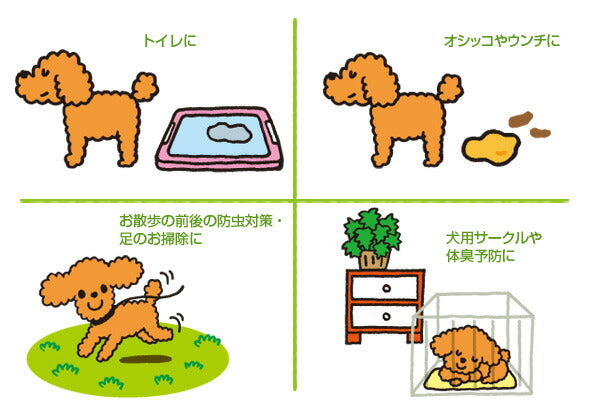 トイレに

オシッコやウンチに

お散歩の前後の防虫対策・足のお掃除に

犬用サークルや体臭予防に